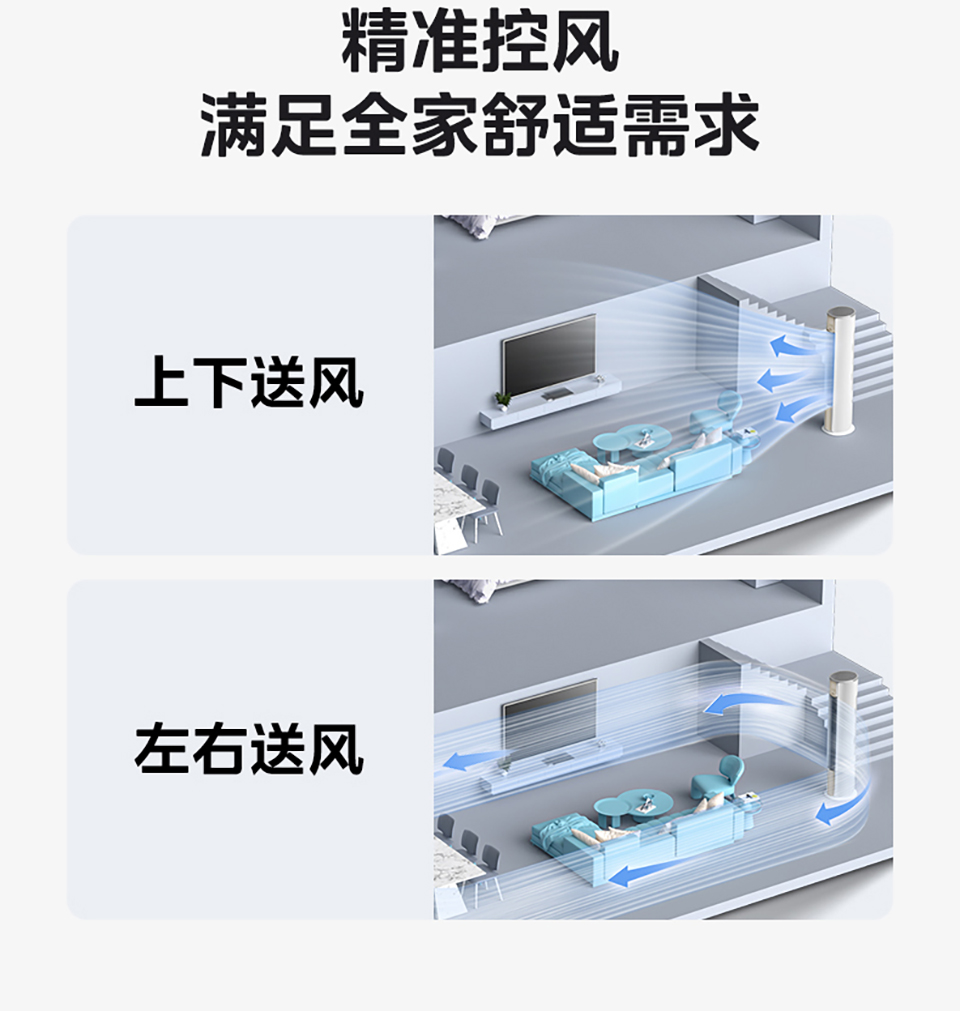 精准控风
满足全家舒适需求

上下送风

左右送风