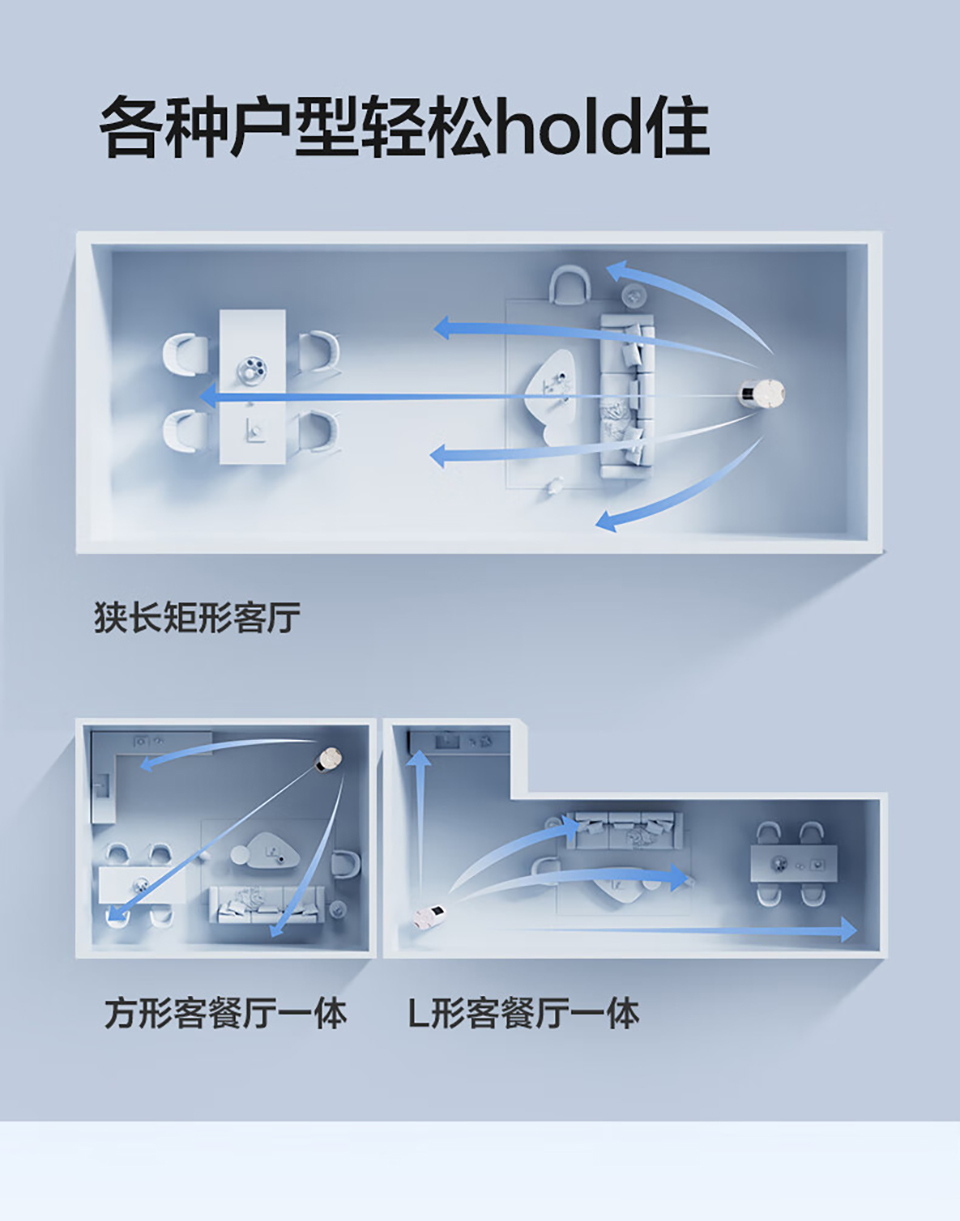 各种户型轻松hold住

狭长矩形客厅

方形客餐厅一体

L形客餐厅一体